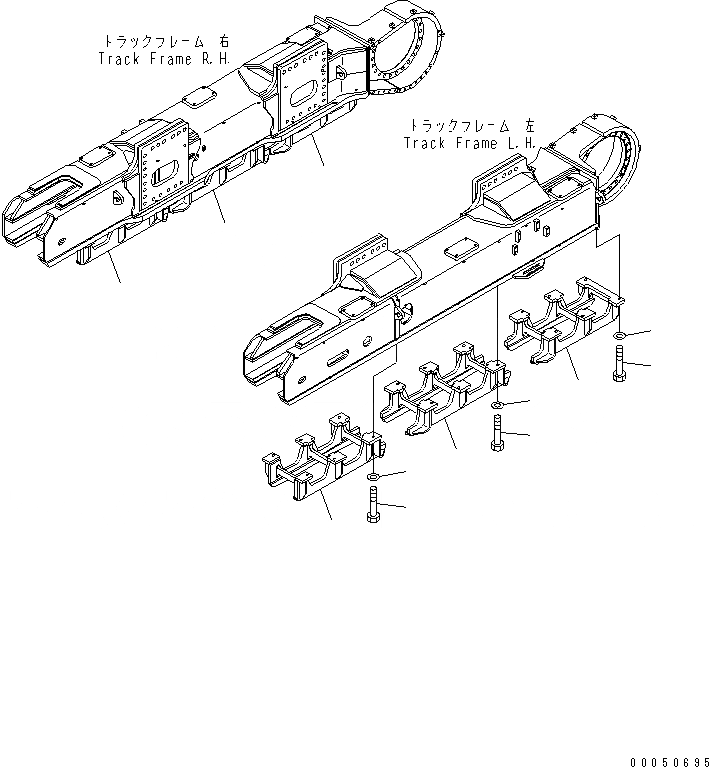 トラックフレーム 右
Track Frame R.H.

トラックフレーム 左
Track Frame L.H.

00050695