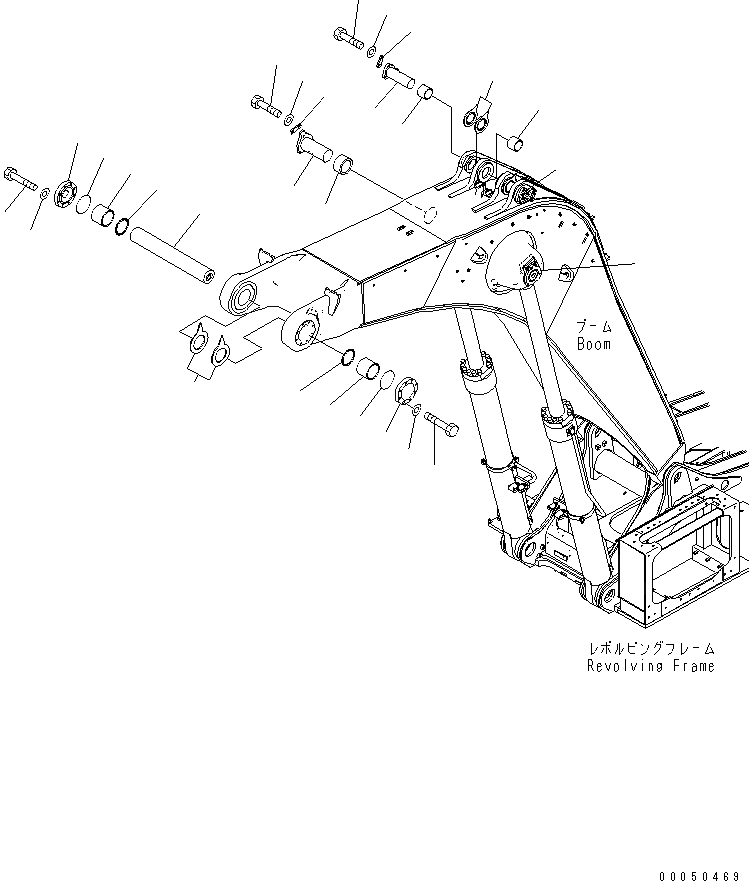 ブーム
Boom

レボルビングフレーム
Revolving Frame

00050469