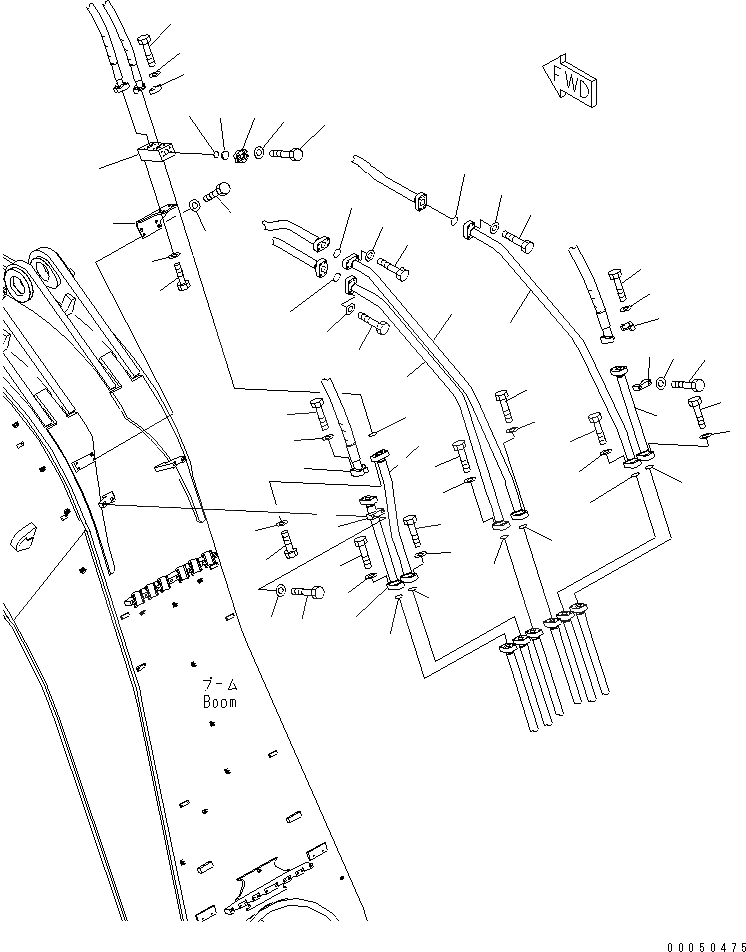 FWD

ブーム
Boom

00050475