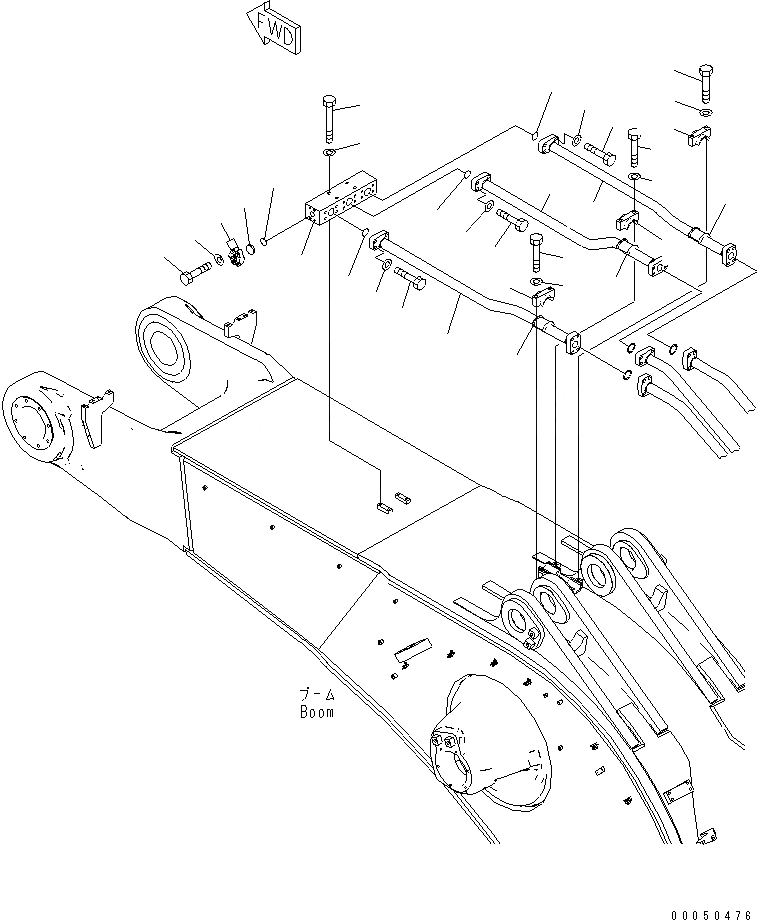 FWD

ブーム
Boom

00050476