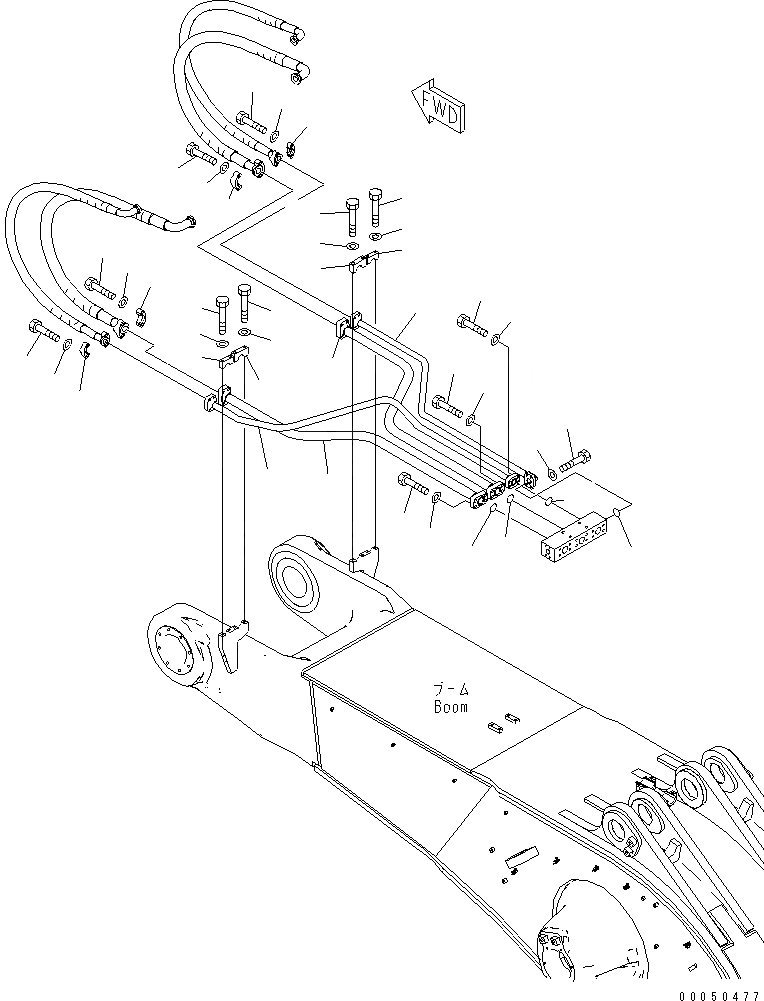 FWD

ブーム
Boom

00050477