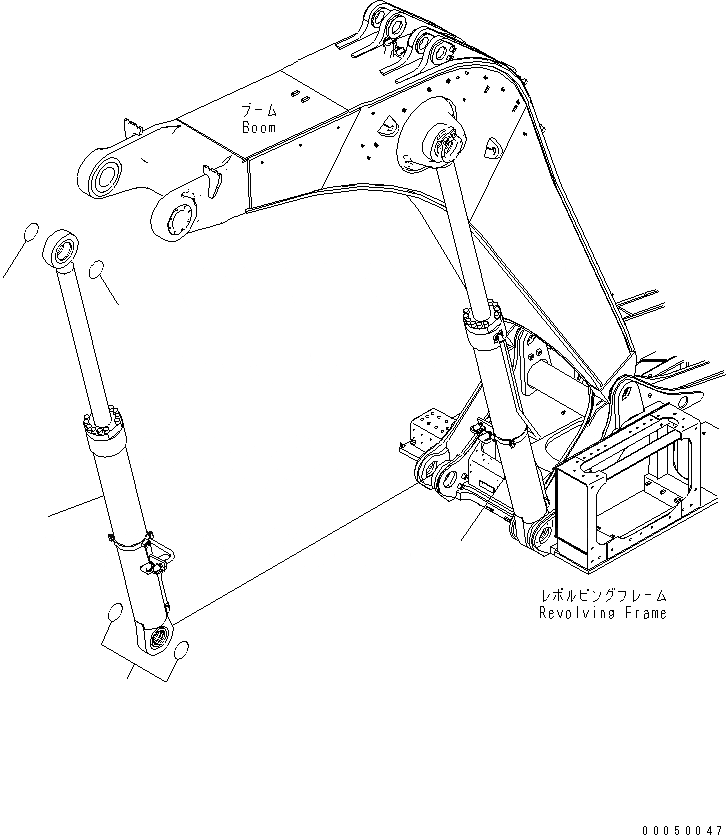 ブーム
Boom

レボルビングフレーム
Revolving Frame

00050047