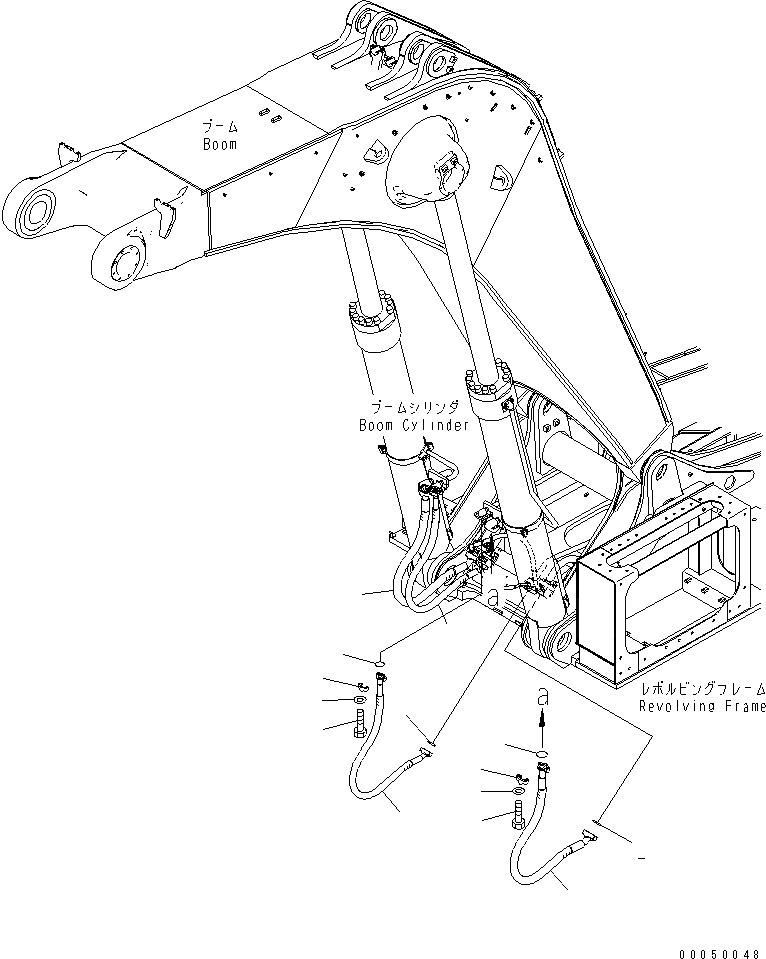 ブーム
Boom

ブームシリンダ
Boom Cylinder

a

レボルビングフレーム
Revolving Frame

a

00050048