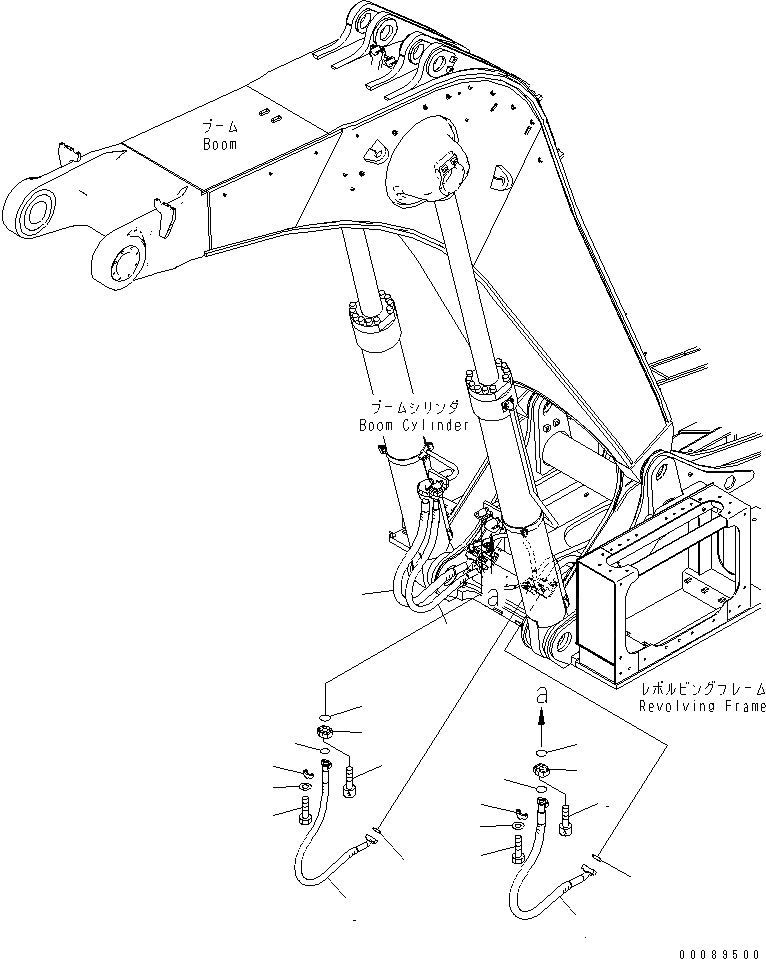 ブーム
Boom

ブームシリンダ
Boom Cylinder

a

レボルビングフレーム
Revolving Frame

a

00089500