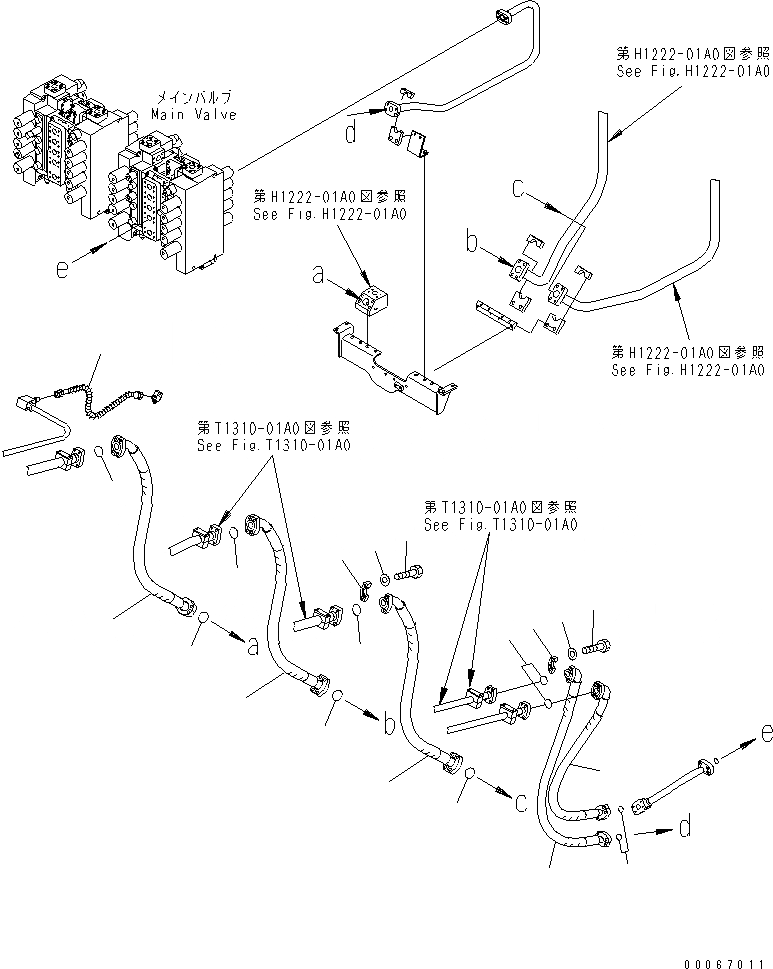 メインバルブ
Main Valve

第H1222-01A0図参照
See Fig.H1222-01A0

d

c

b

第H1222-01A0図参照
See Fig.H1222-01A0

a

e

第H1222-01A0図参照
See Fig.H1222-01A0

第T1310-01A0図参照
See Fig.T1310-01A0

第T1310-01A0図参照
See Fig.T1310-01A0

a

b

c

e

d

00067011