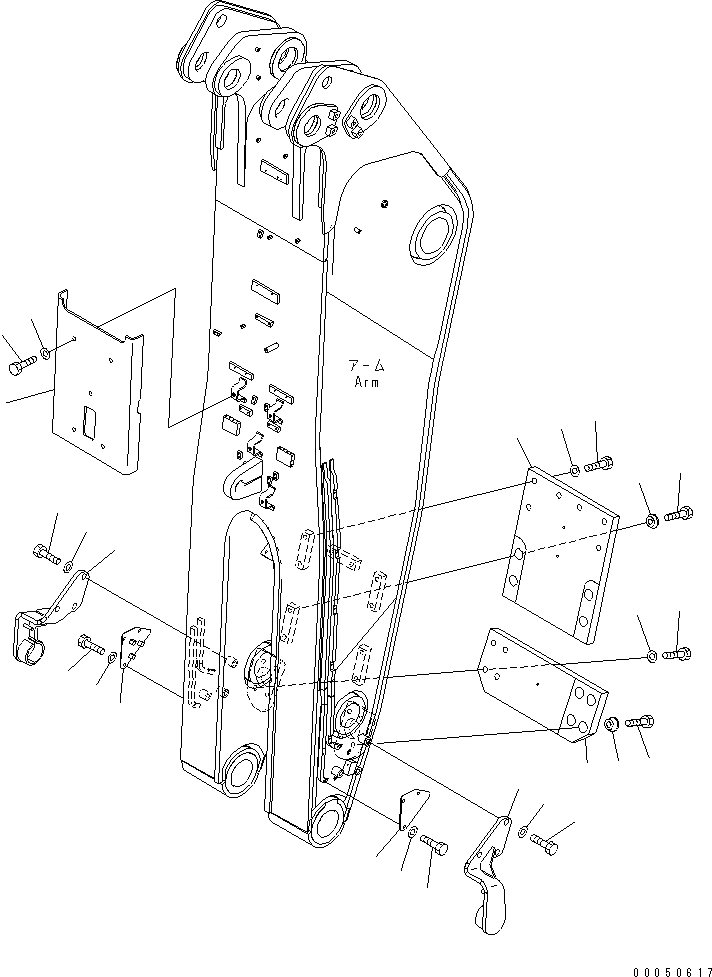 アーム
Arm

00050617