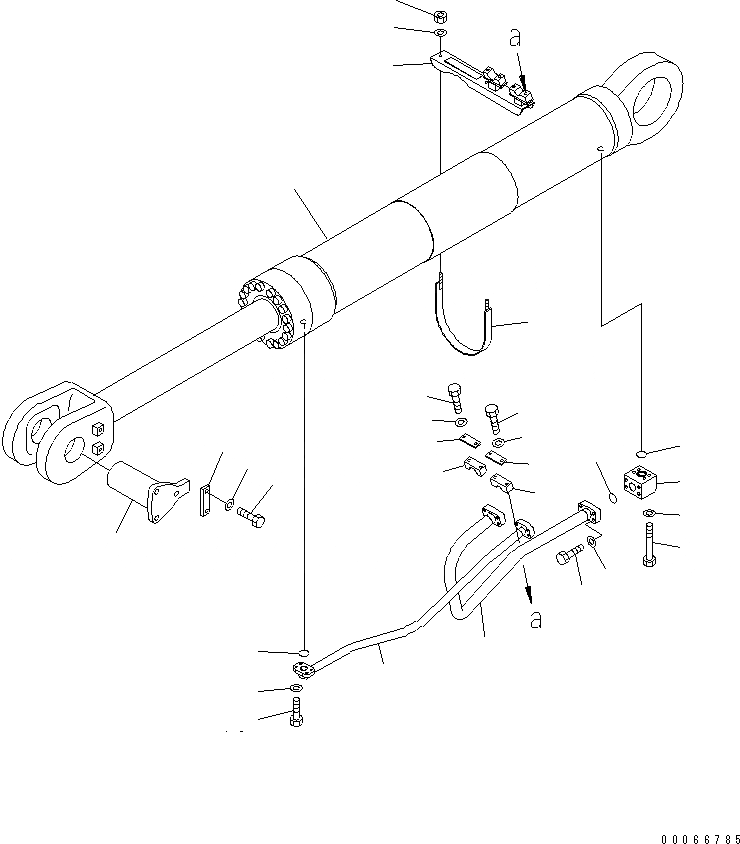 a

a

00066785