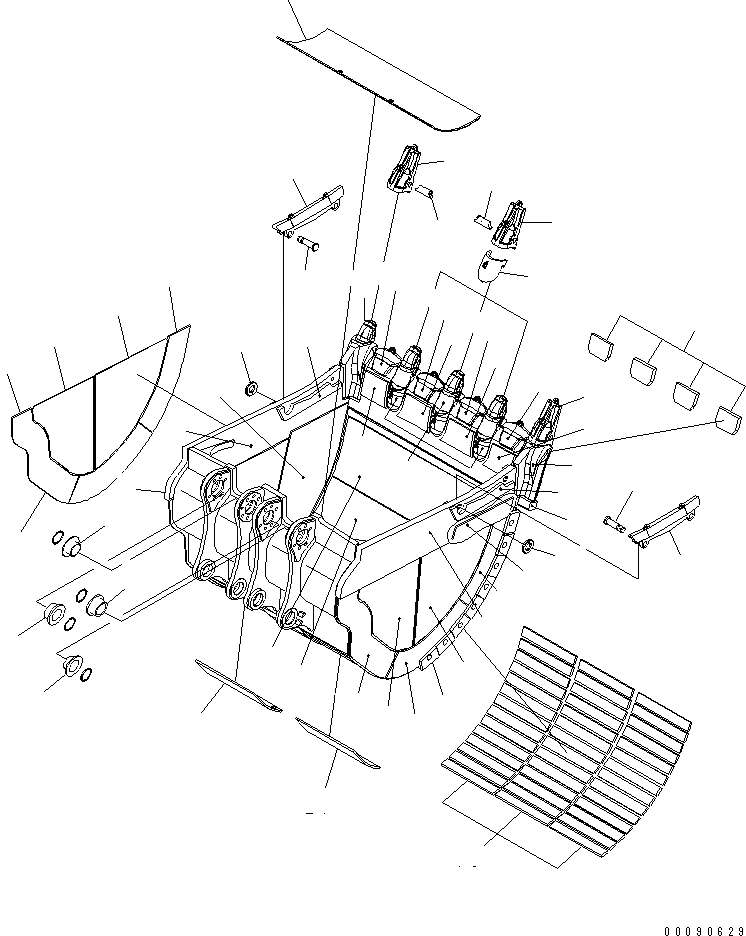 00090629