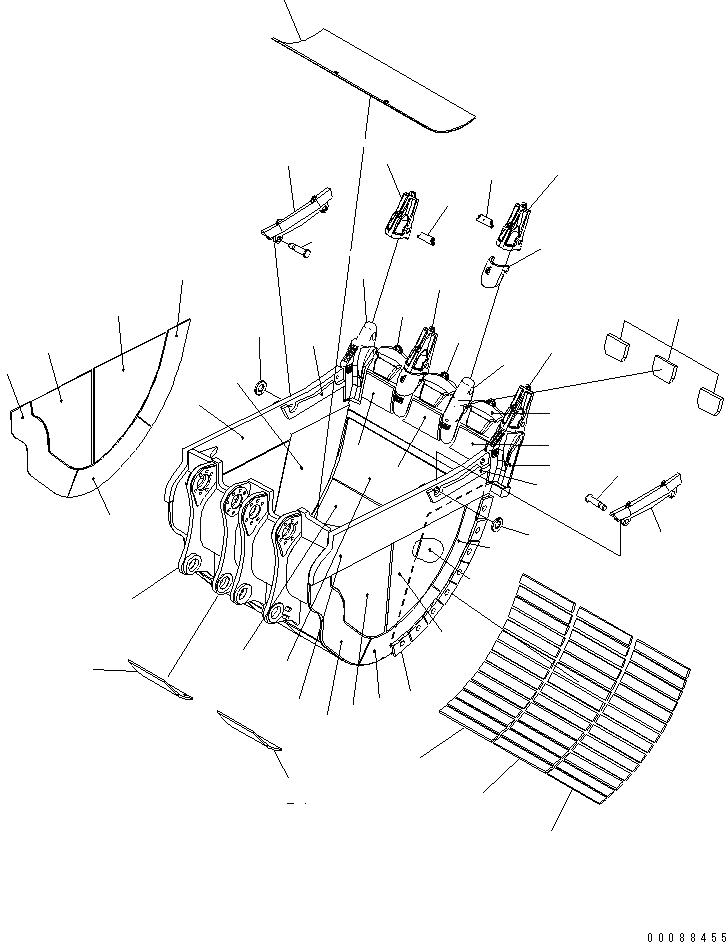 00088455