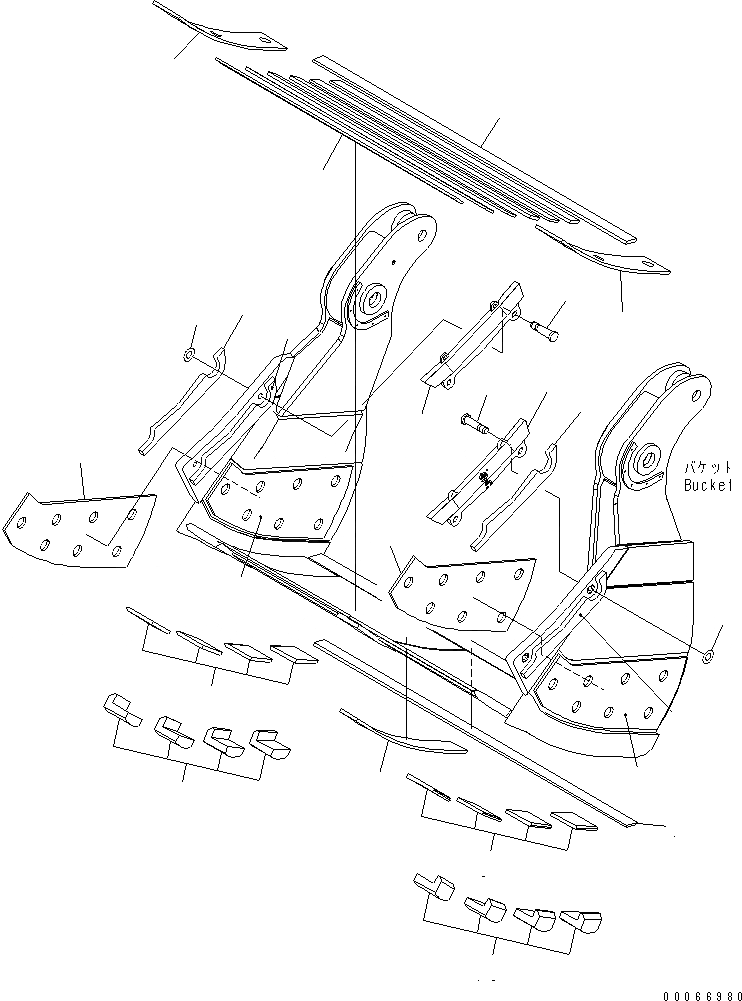 バケット
Bucket

00066980