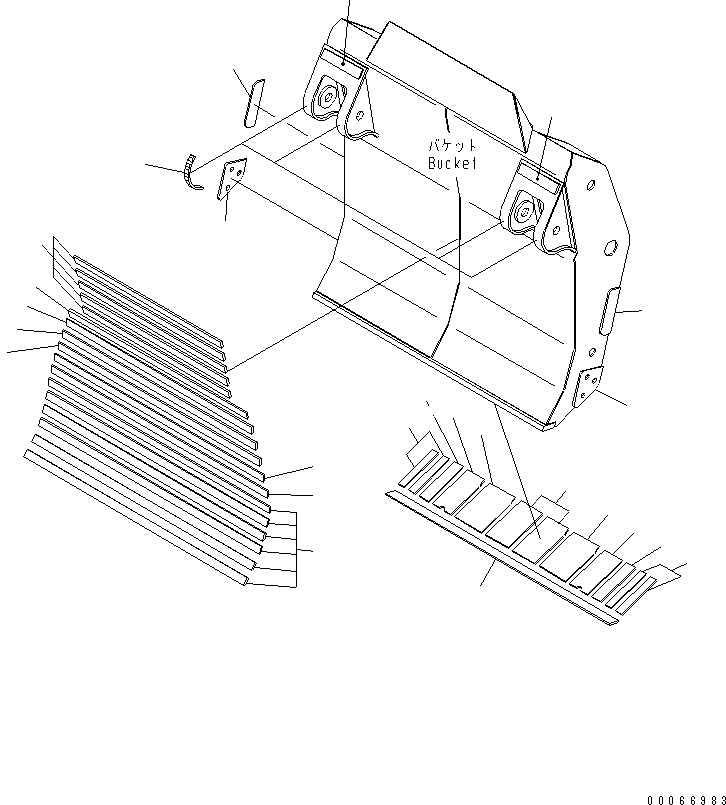 バケット
Bucket

00066983