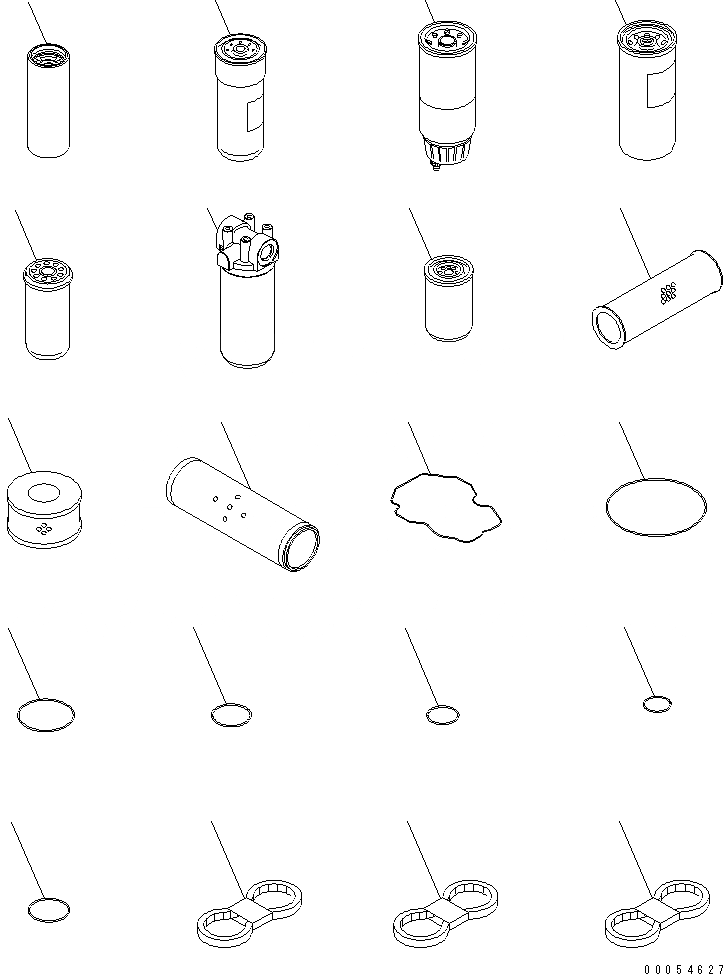 00054627