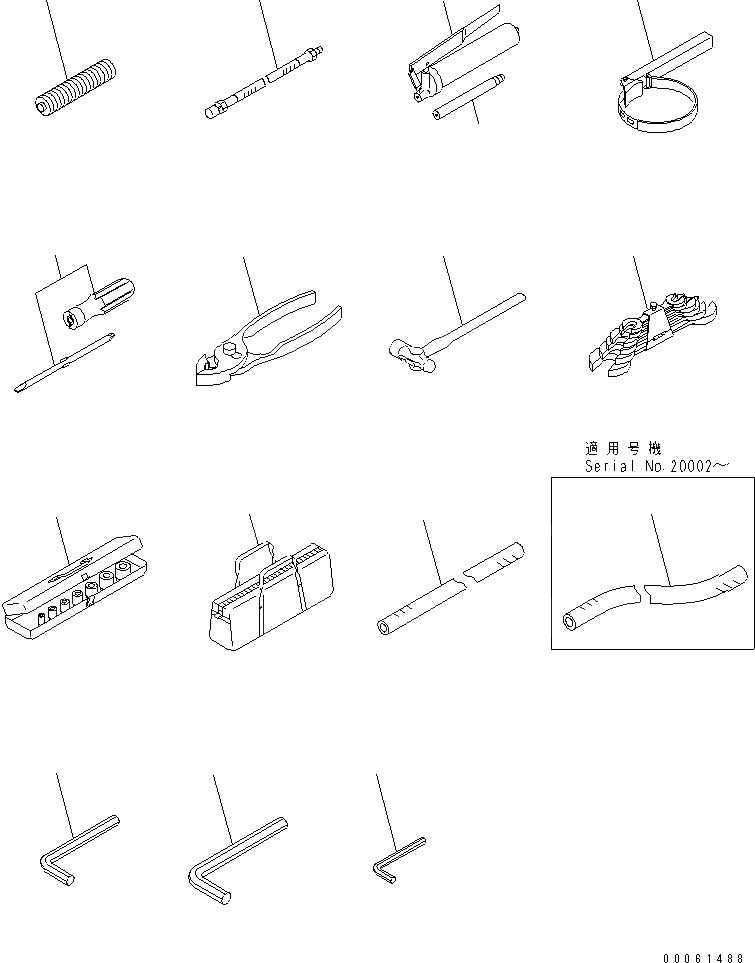 適用号機
Serial No.20002～

00061488