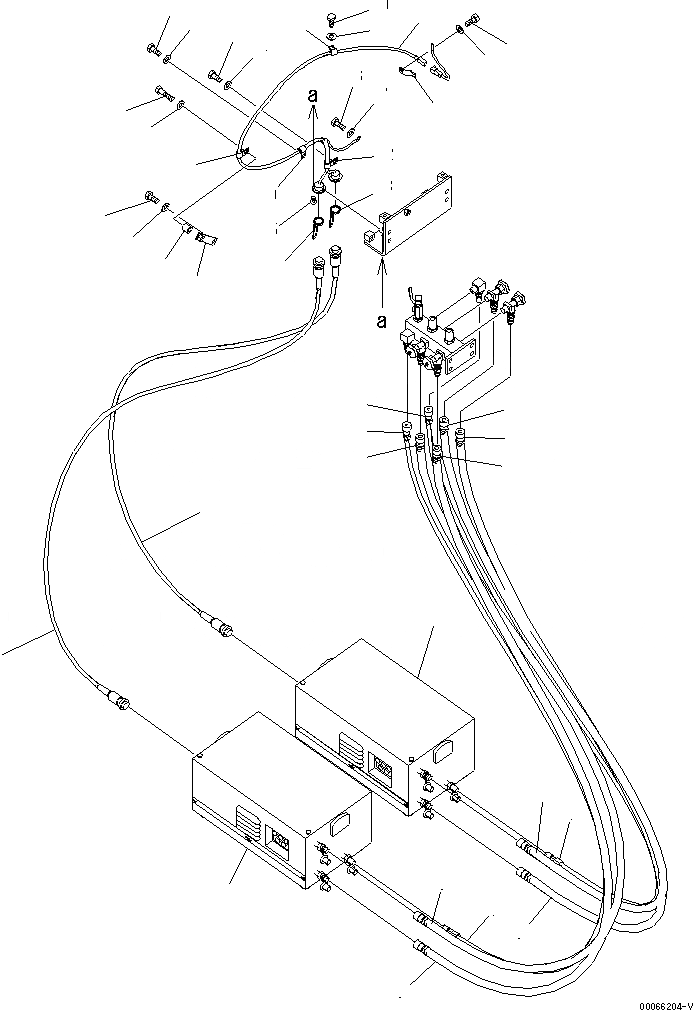 a

a

00066204-V