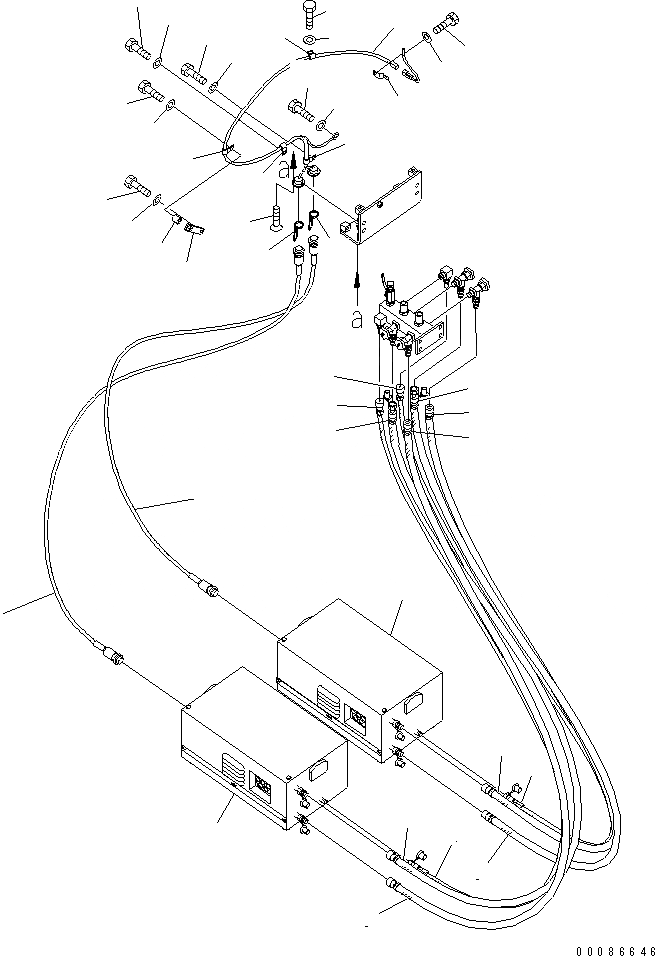 00086646