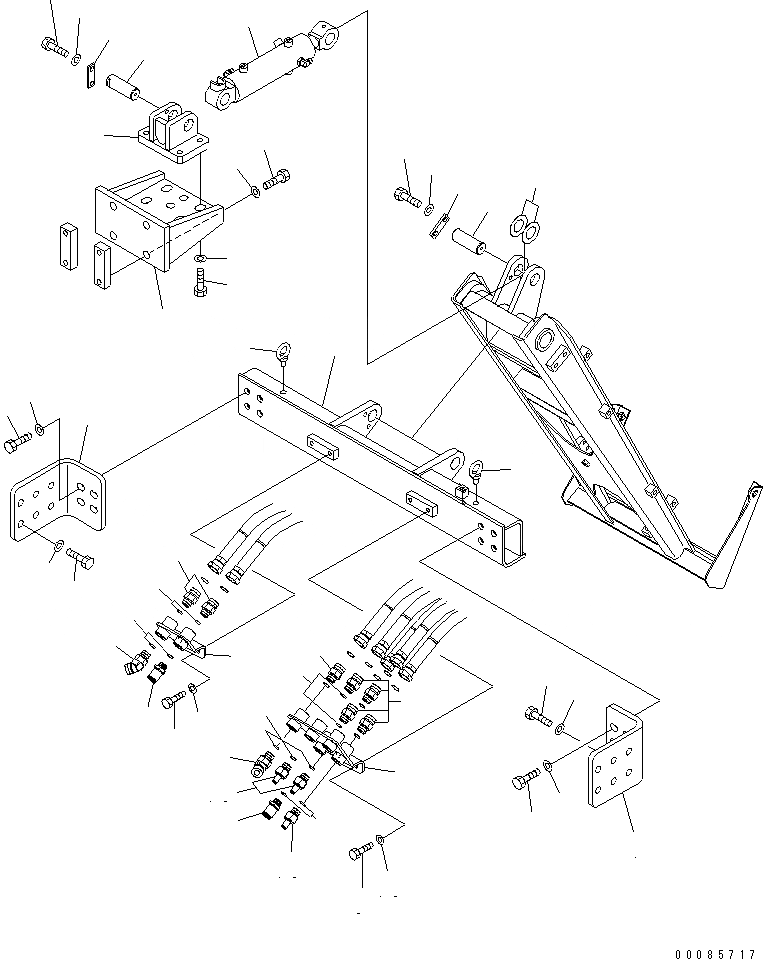 00085717