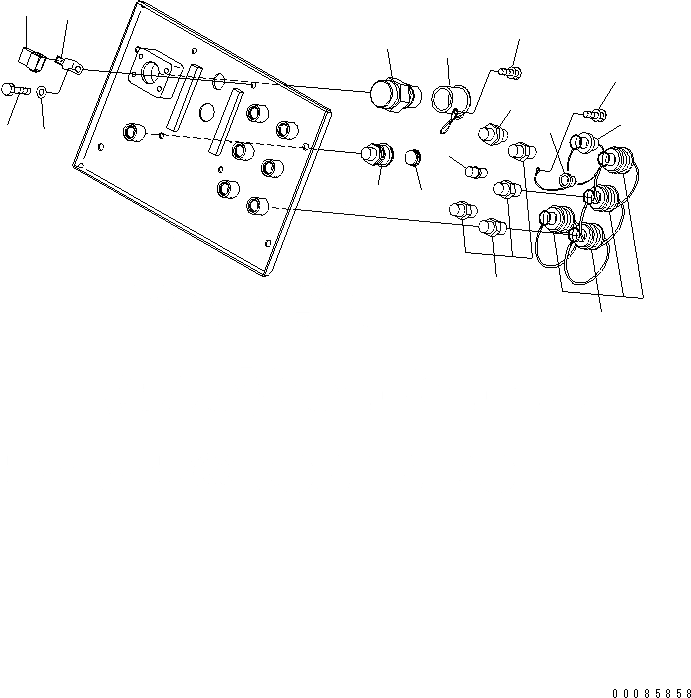 00085858