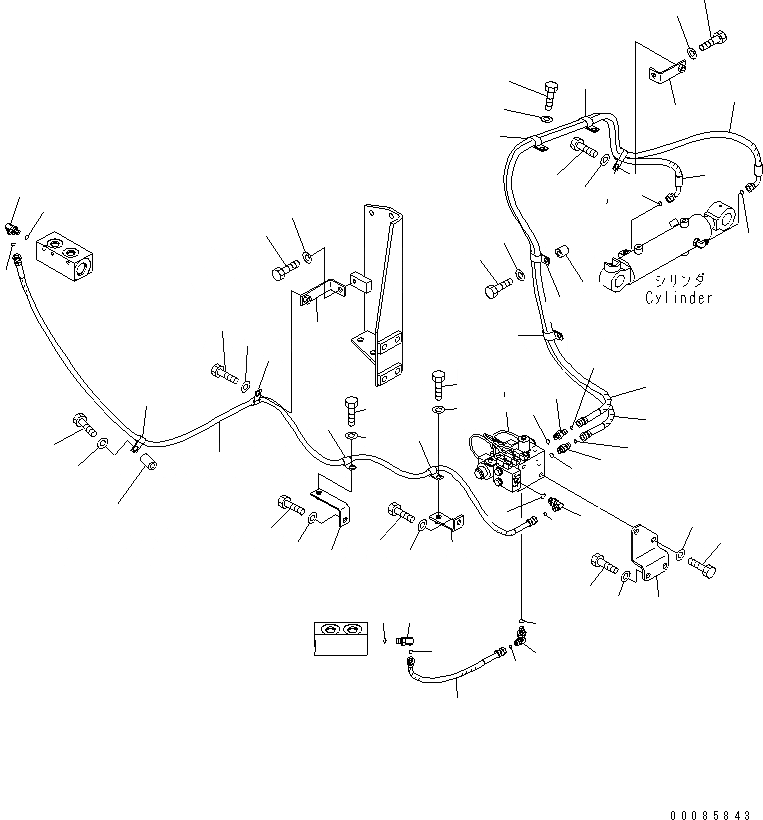 シリンダ
Cylinder

00085843