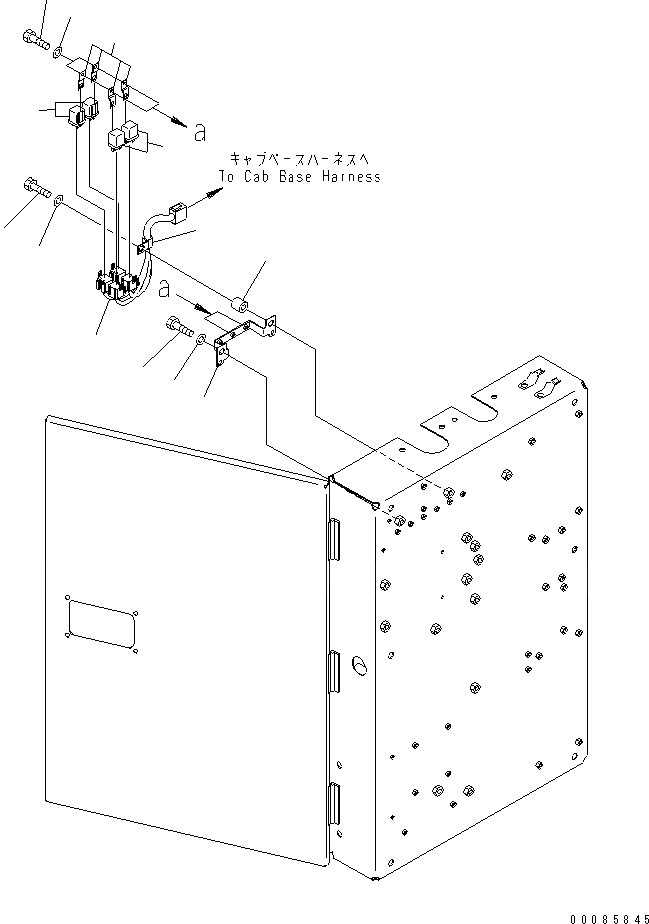 a

キャブベースハーネスへ
To Cab Base Harness

a

00085845