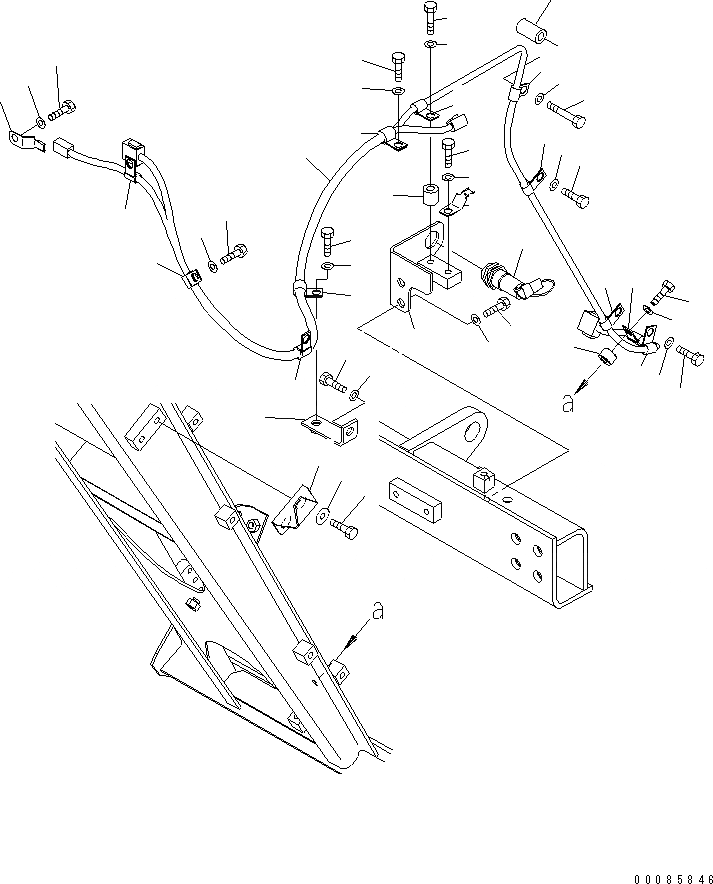 a

a

00085846