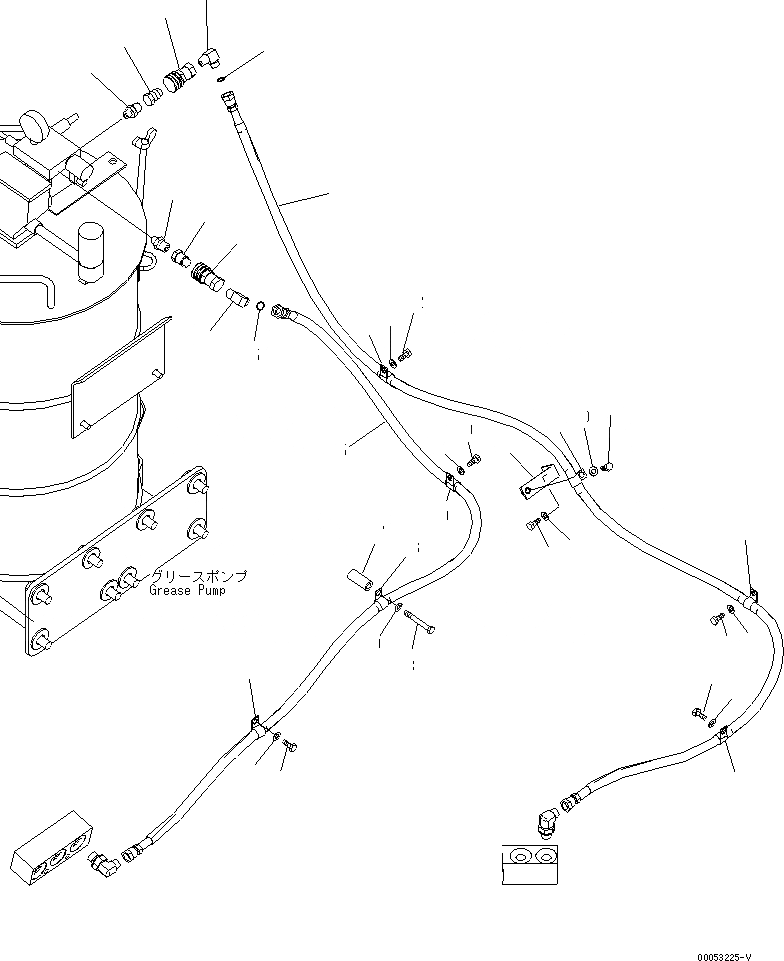 グリースポンプ
Grease Pump

00053225-V