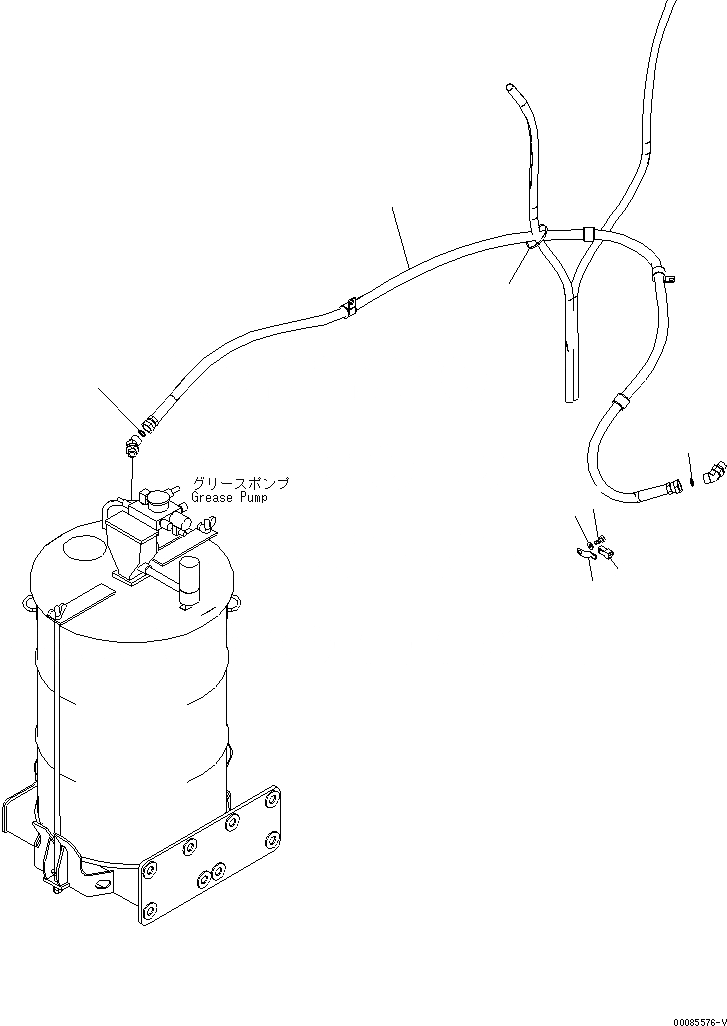 グリースポンプ
Grease Pump

00085576-V