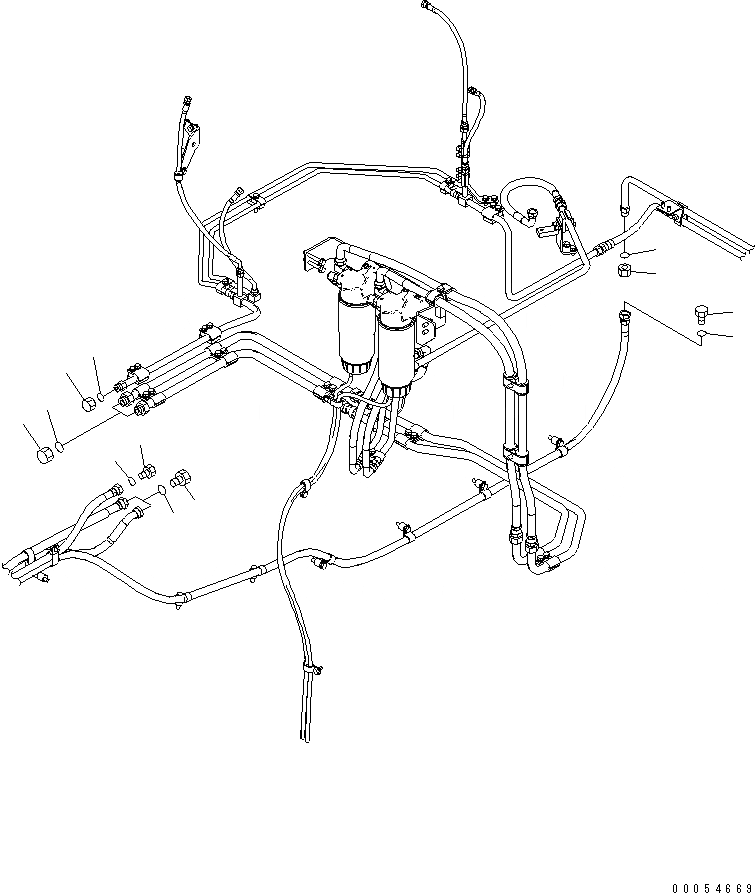 00054669