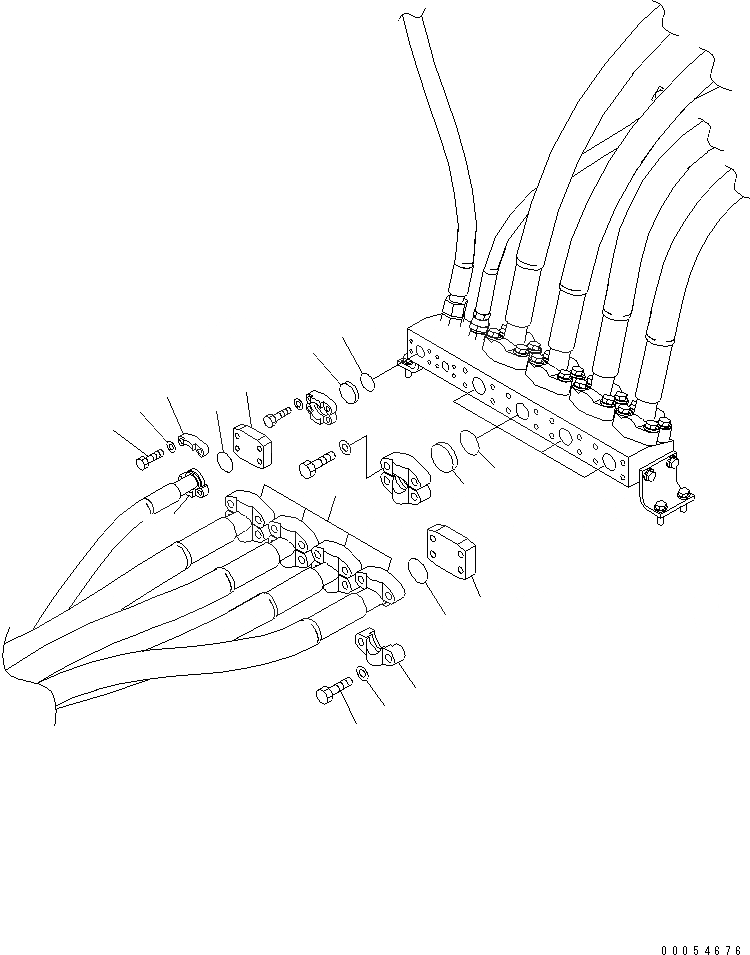 00054676