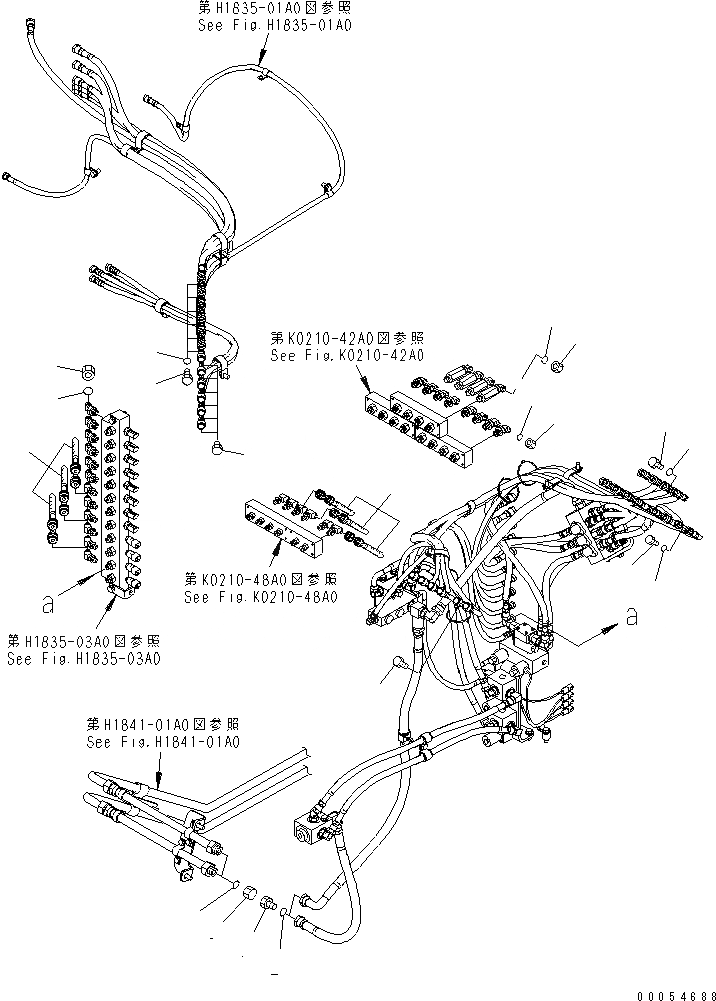 第H1835-01A0図参照
See Fig.H1835-01A0

第K0210-42A0図参照
See Fig.K0210-42A0

第K0210-48A0図参照
See Fig.K0210-48A0

a

第H1835-03A0図参照
See Fig.H1835-03A0

a

第H1841-01A0図参照
See Fig.H1841-01A0

00054688