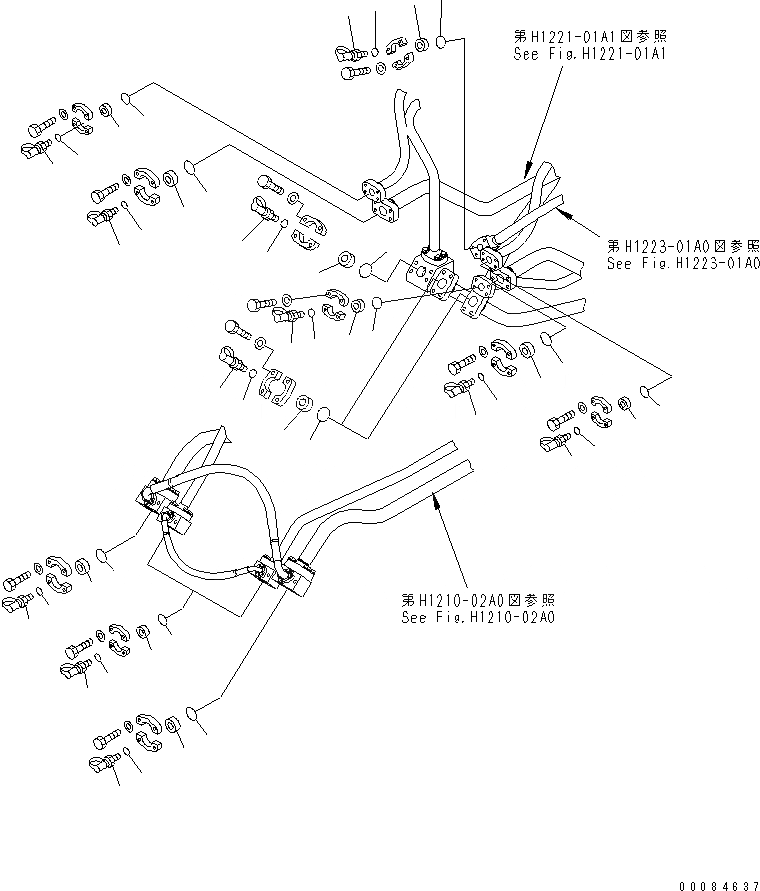 第H1221-01A1図参照
See Fig.H1221-01A1

第H1223-01A0図参照
See Fig.H1223-01A0

第H1210-02A0図参照
See Fig.H1210-02A0

00084637