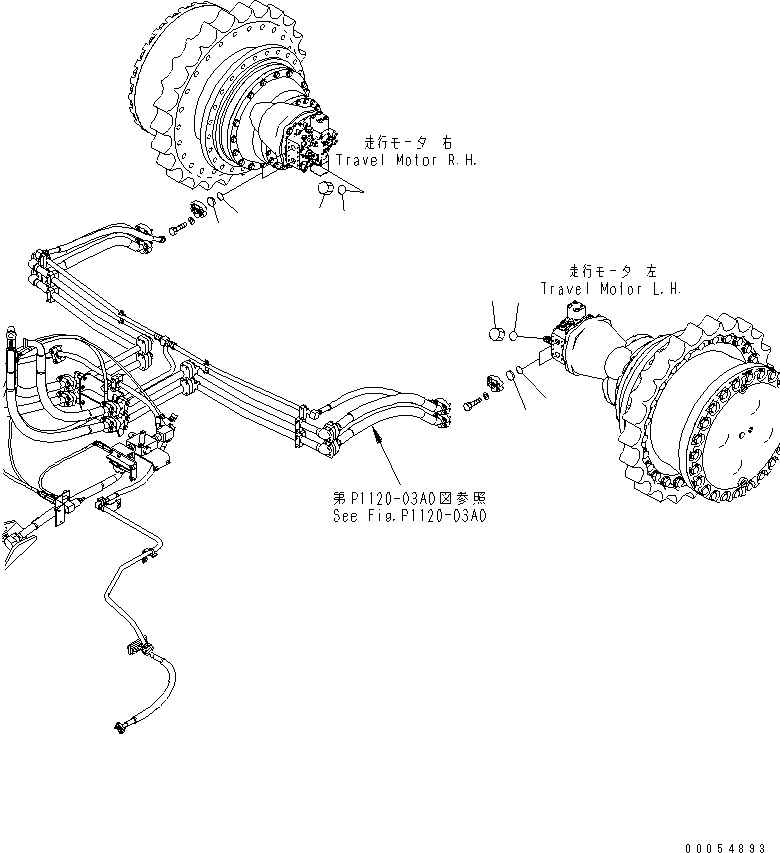 走行モータ 右
Travel Motor R.H.

走行モータ 左
Travel Motor L.H.

第P1120-03A0図参照
See Fig.P1120-03A0

00054893