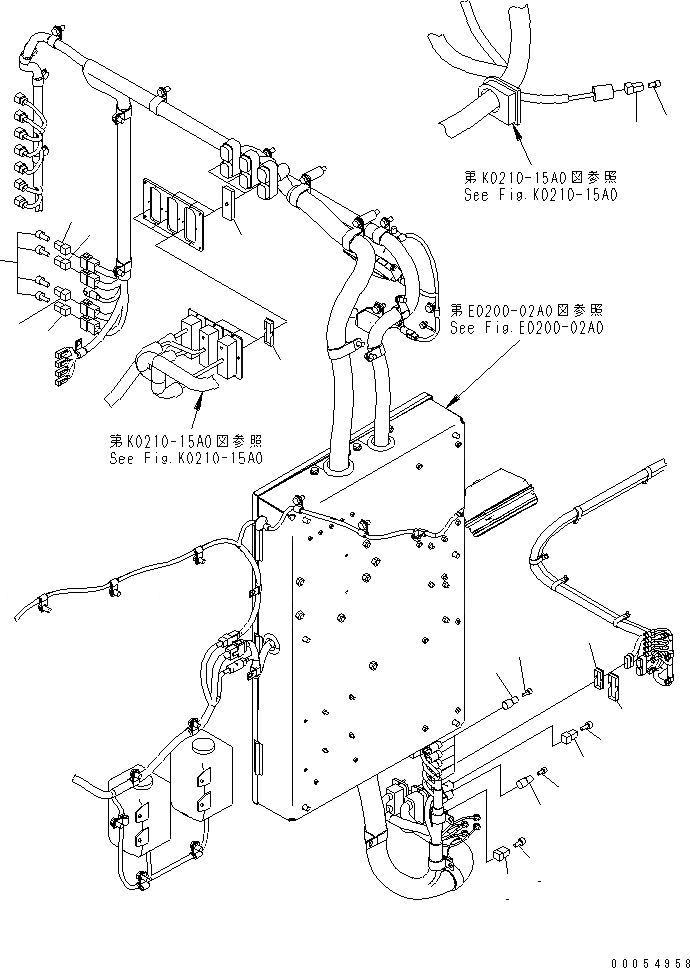 第K0210-15A0図参照
See Fig.K0210-15A0

第E0200-02A0図参照
See Fig.E0200-02A0

第K0210-15A0図参照
See Fig.K0210-15A0

00054958