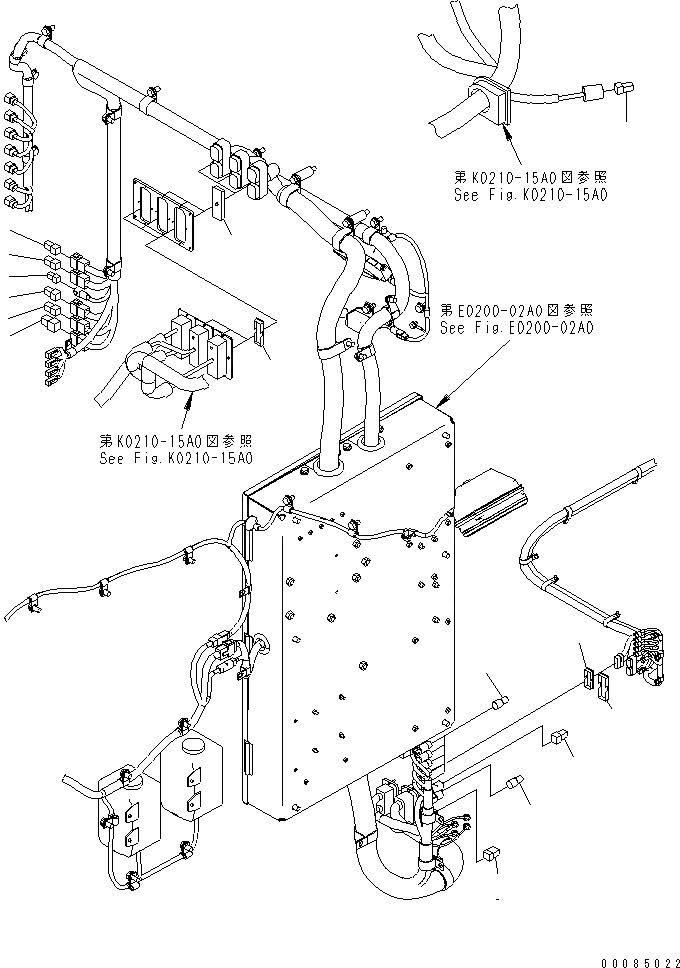 第K0210-15A0図参照
See Fig.K0210-15A0

第E0200-02A0図参照
See Fig.E0200-02A0

第K0210-15A0図参照
See Fig.K0210-15A0

00085022