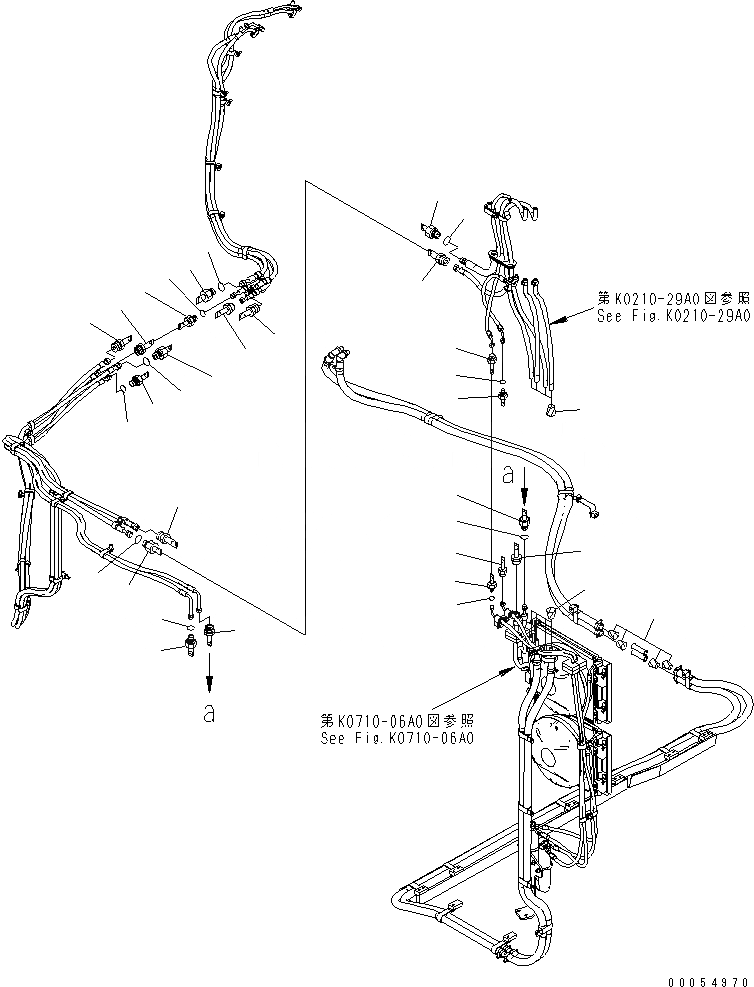 第K0210-29A0図参照
See Fig.K0210-29A0

a

a

第K0710-06A0図参照
See Fig.K0710-06A0

00054970