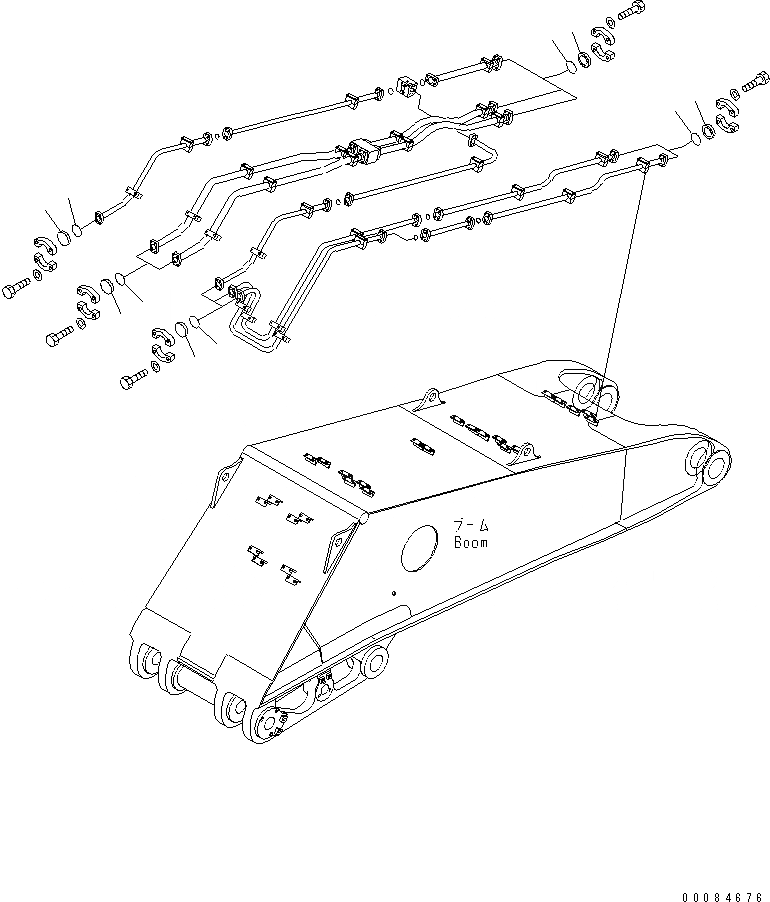 ブーム
Boom

00084676