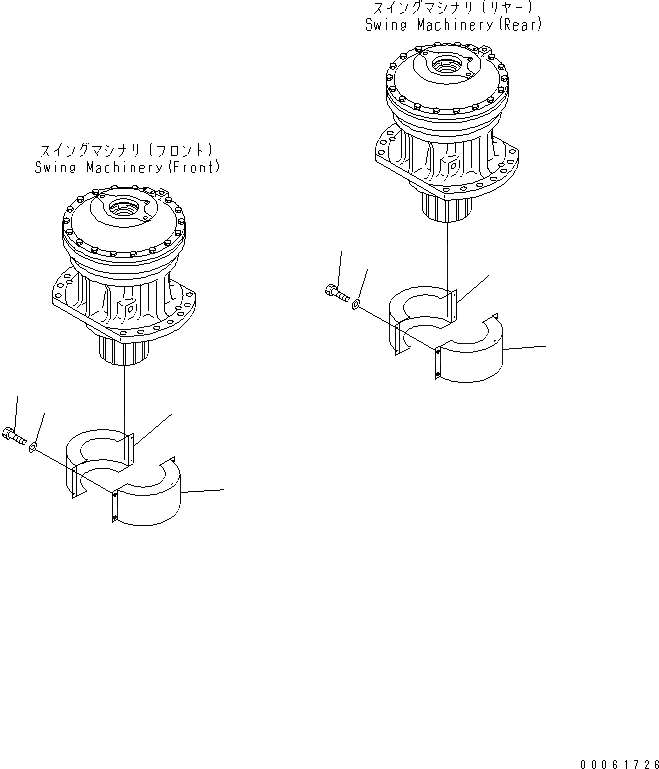 スイングマシナリ（リヤー）
Swing Machinery(Rear)

スイングマシナリ（フロント）
Swing Machinery(Front)

00061726