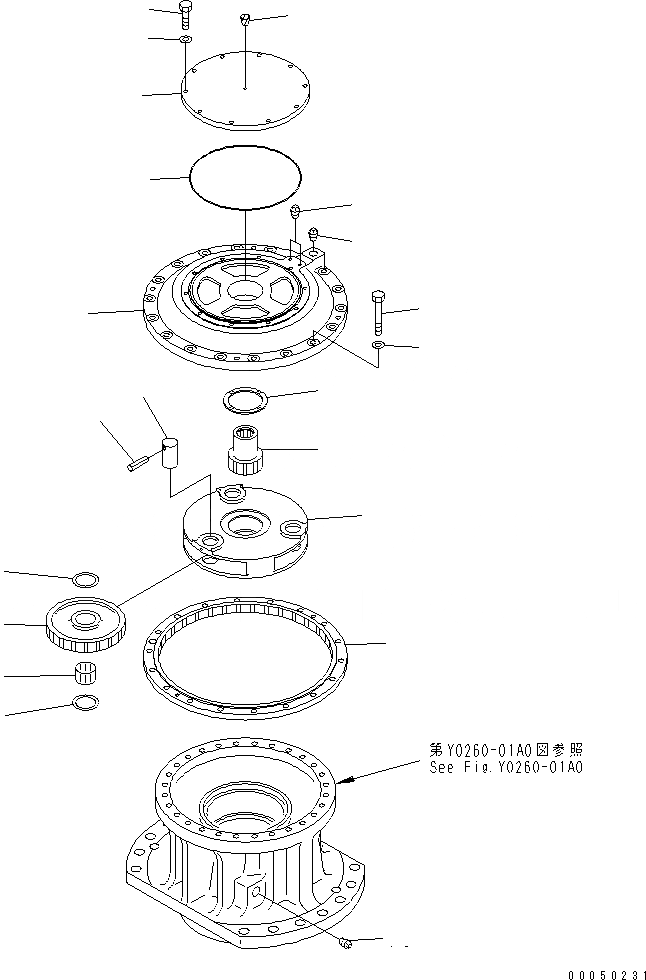 第Y0260-01A0図参照
See Fig.Y0260-01A0

00050231