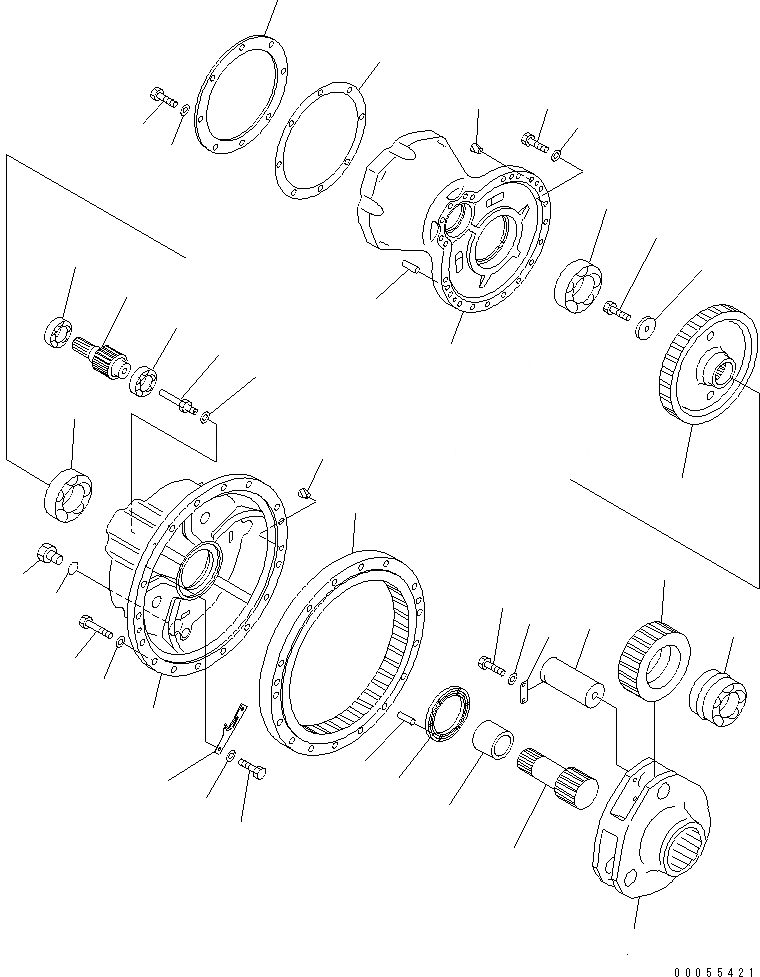 00055421