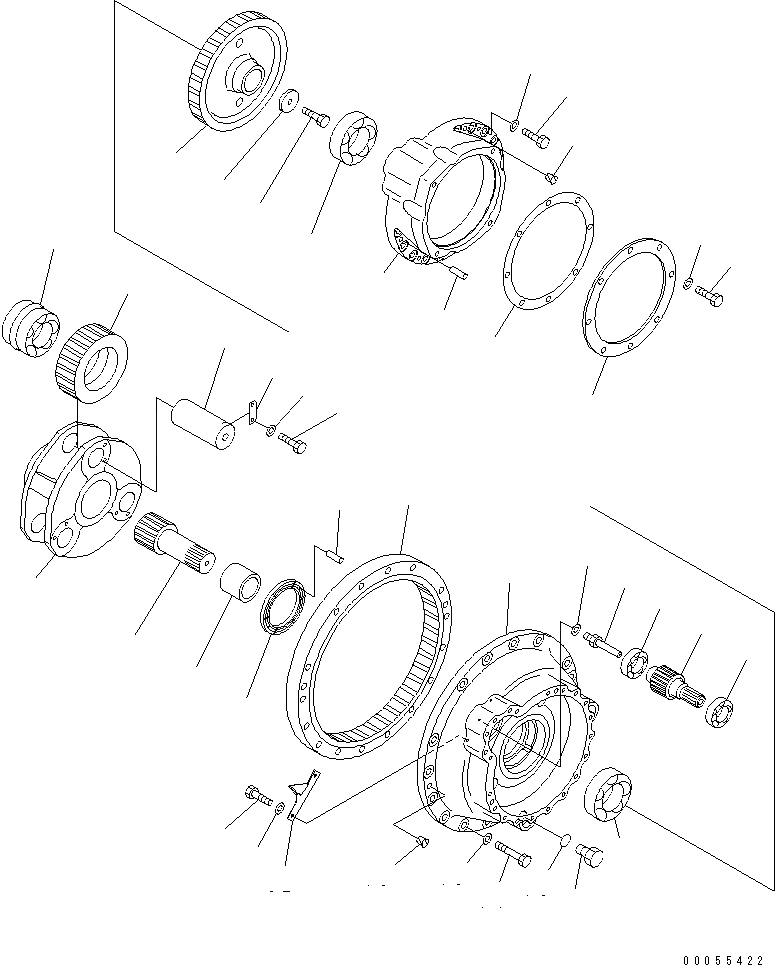 00055422