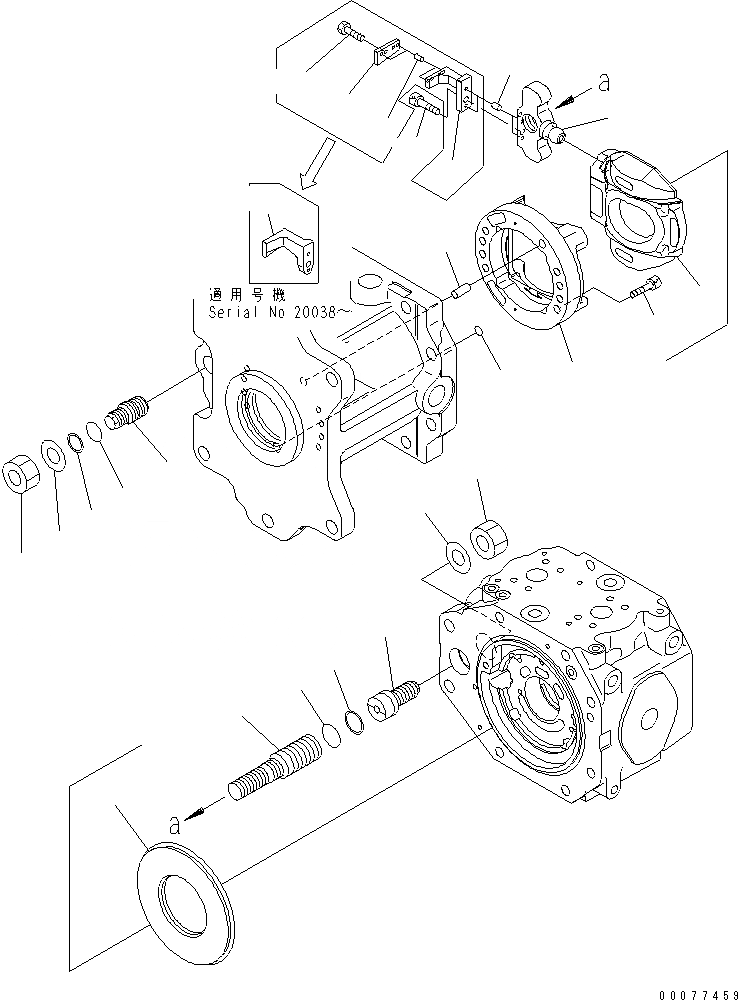 a

適用号機
Serial No 20038～

a

00077459