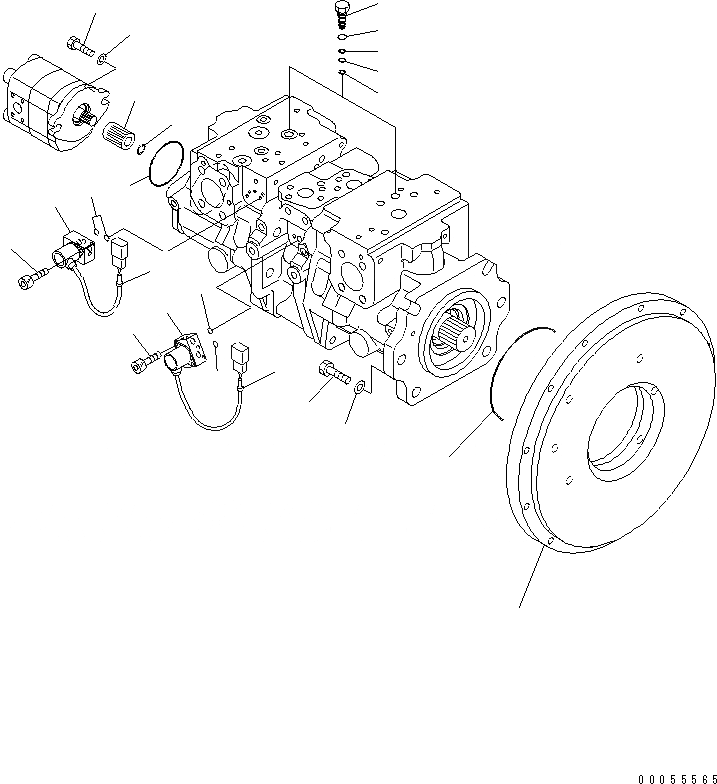 00055565