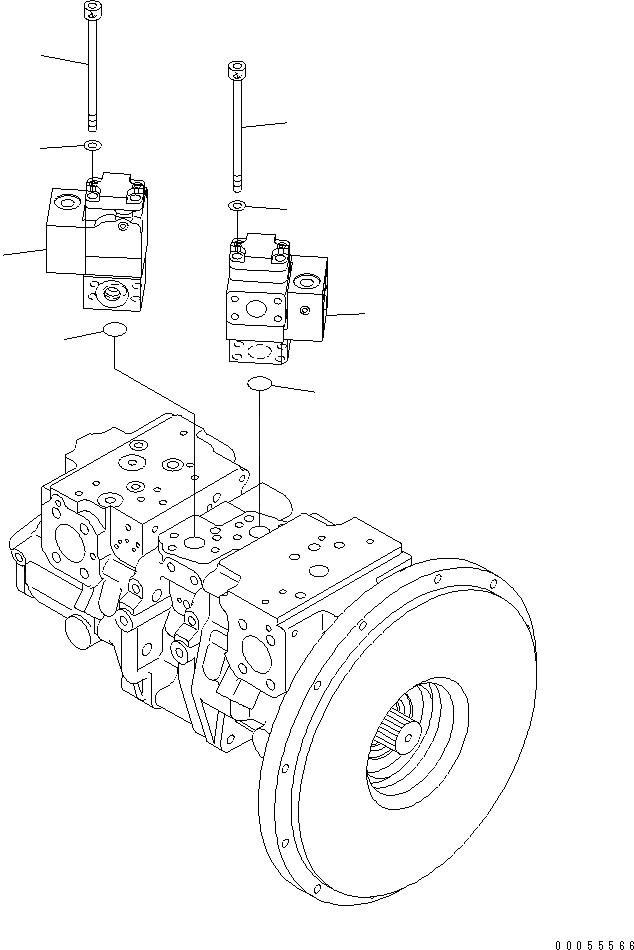 00055566