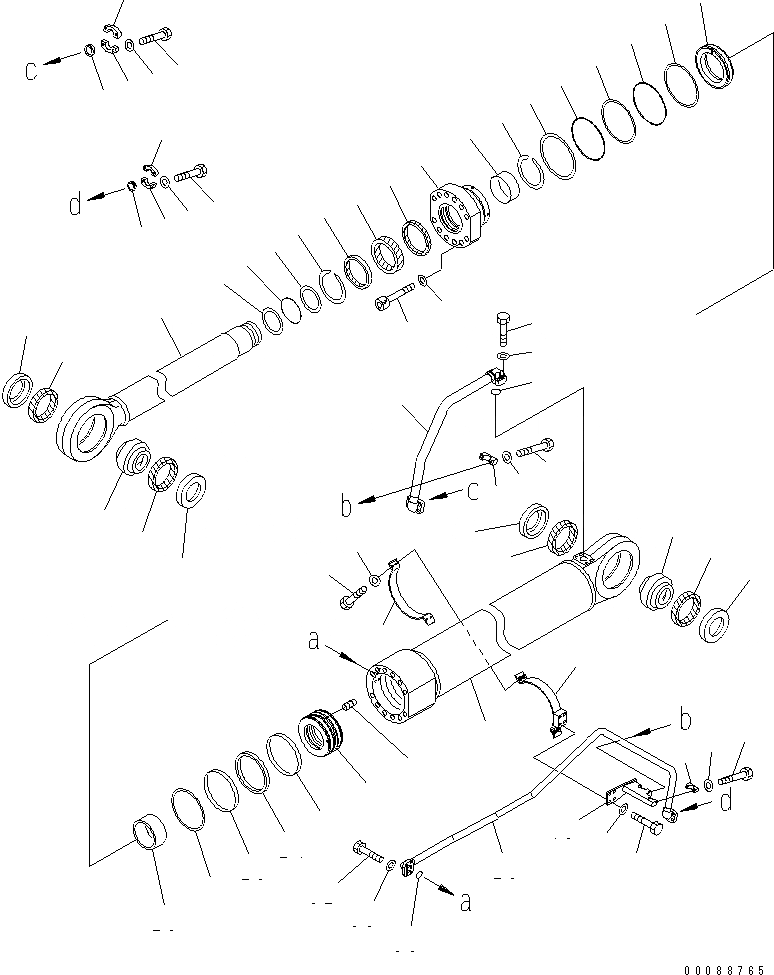 c
d
b
c
a
b
d
a
00088765