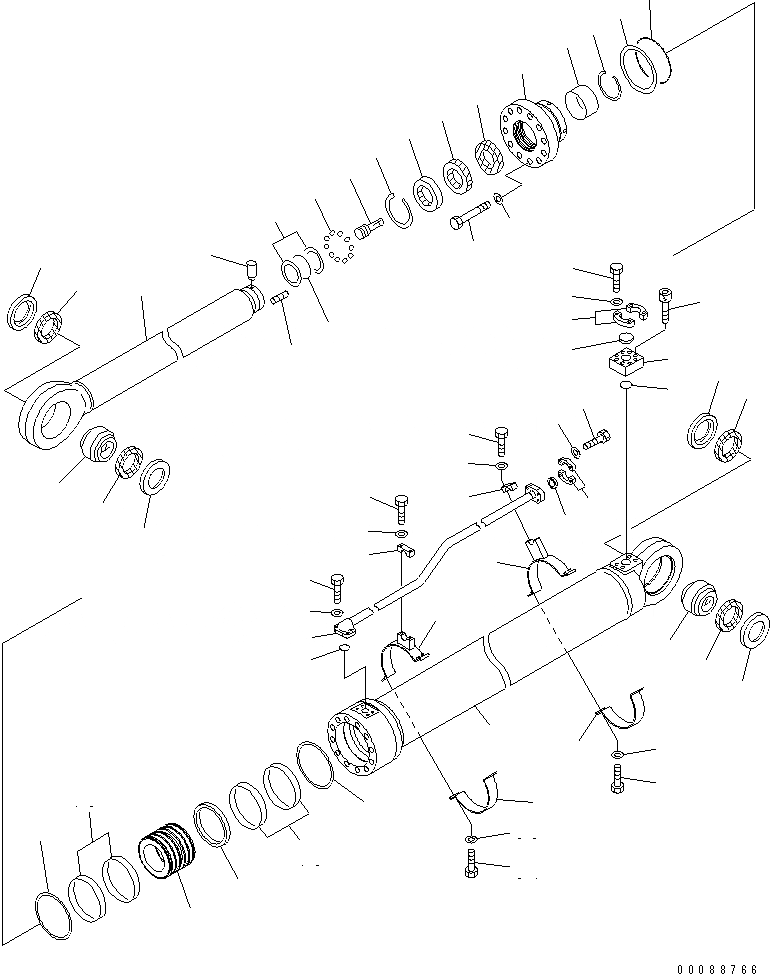 00088766