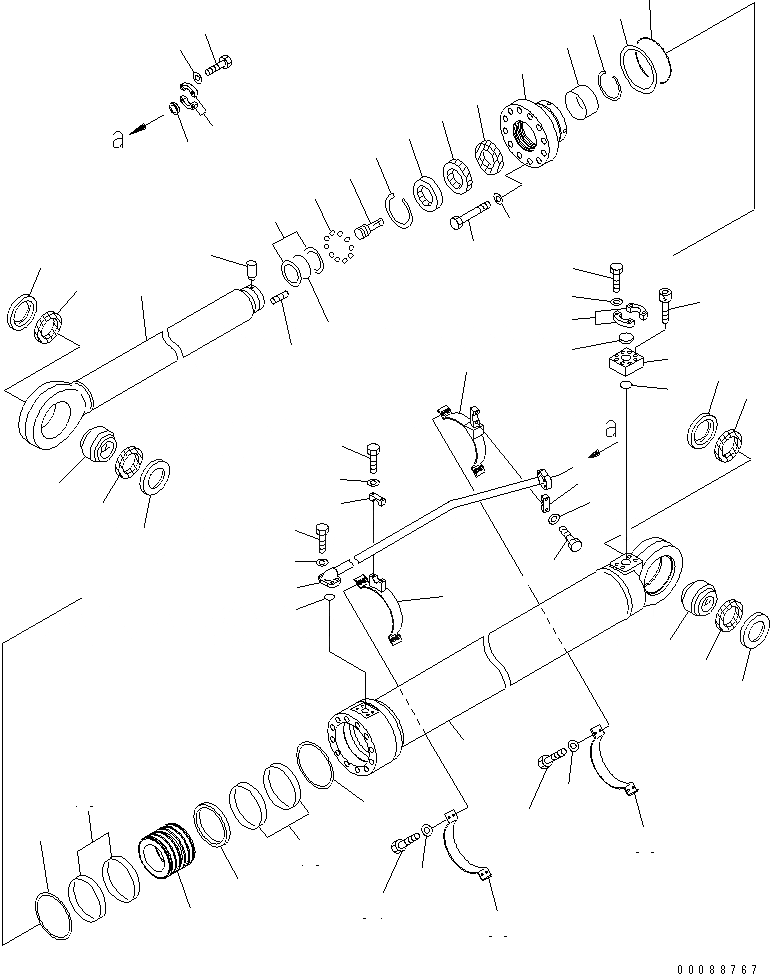 a

a

00088787