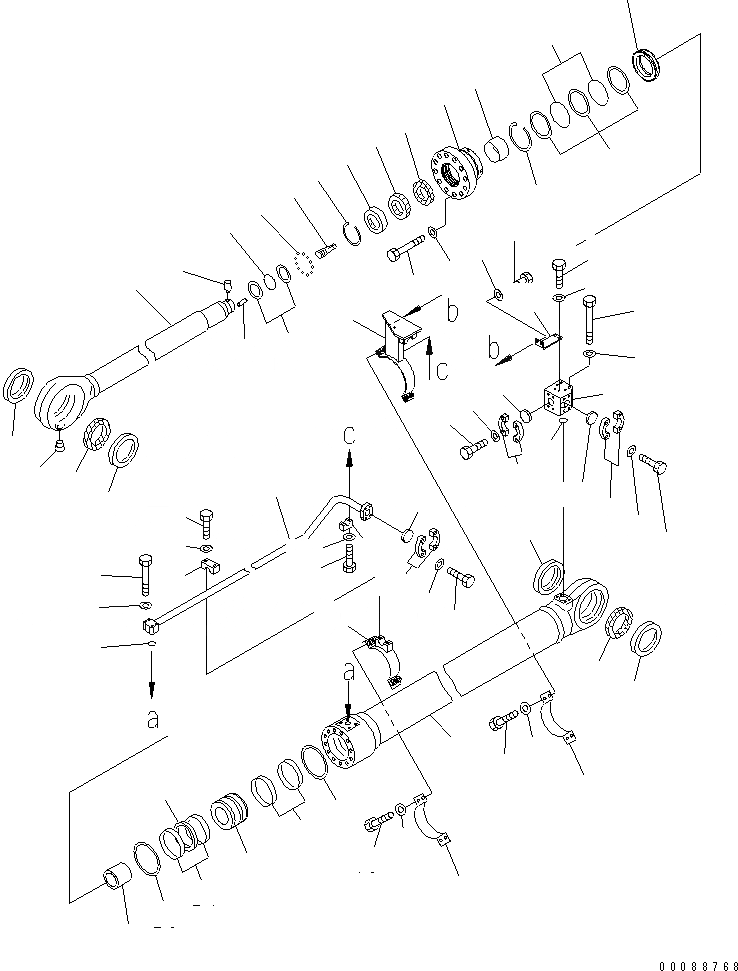 b
b
c
c
a
a
00088768