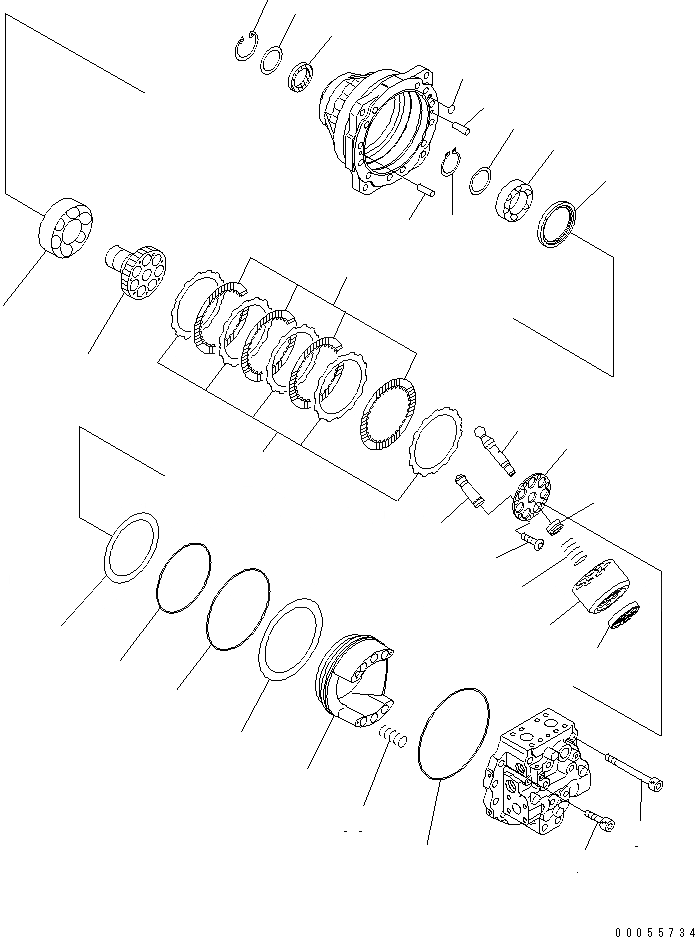 00055734