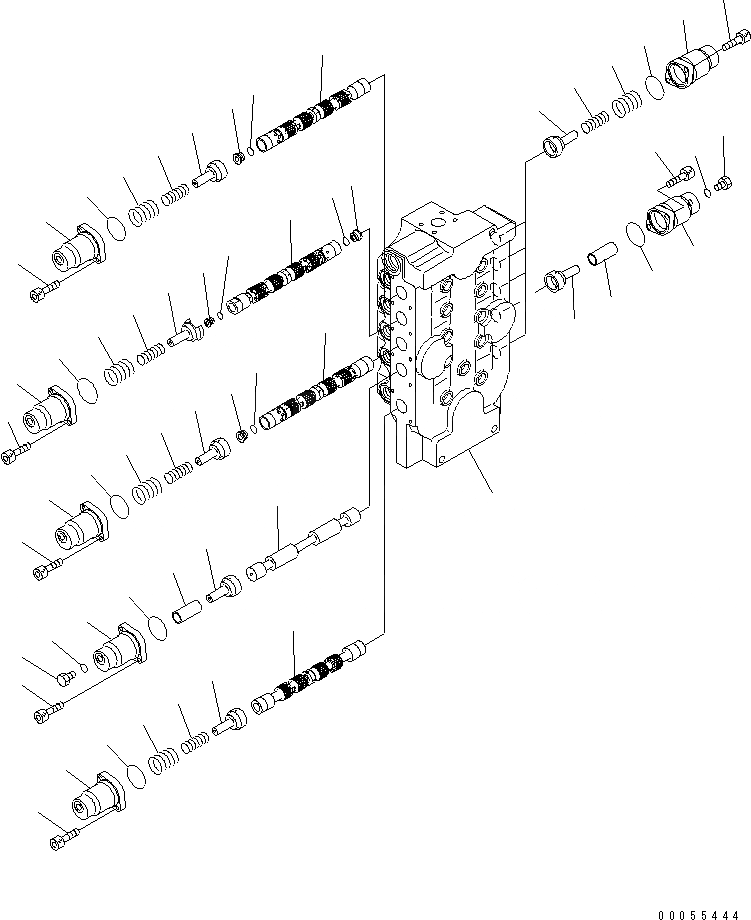 00055444