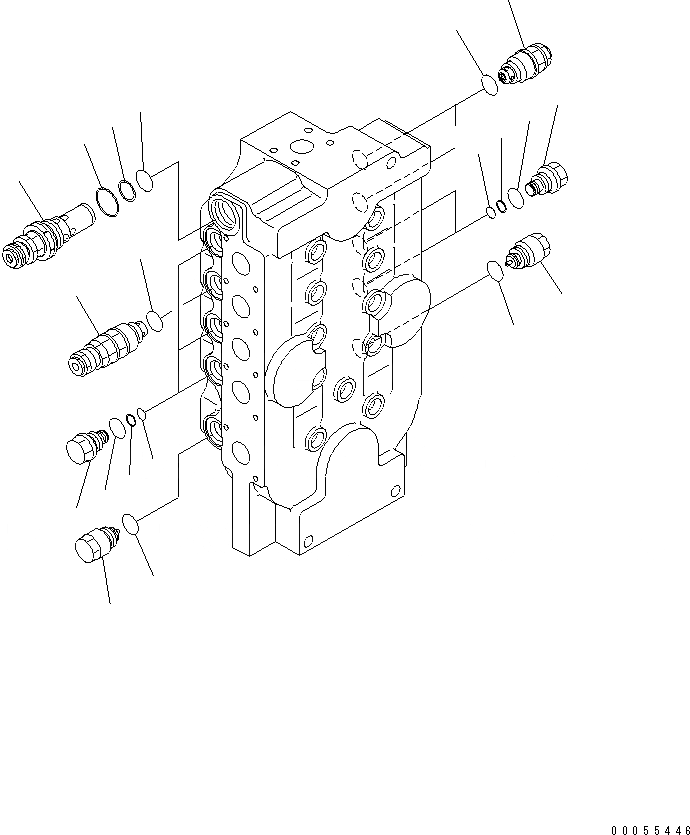 00055446