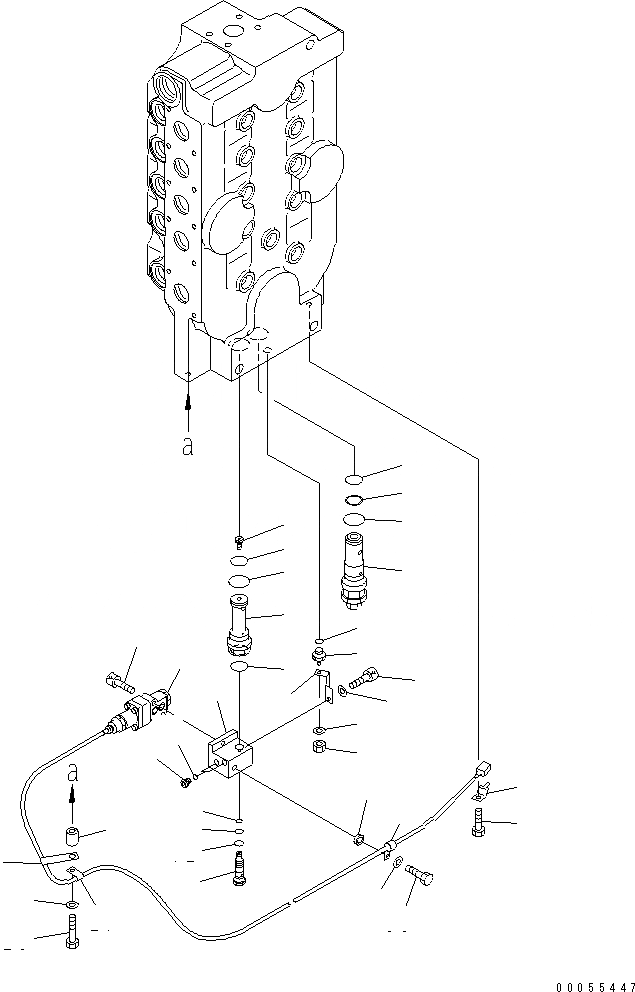 a

a

00055447